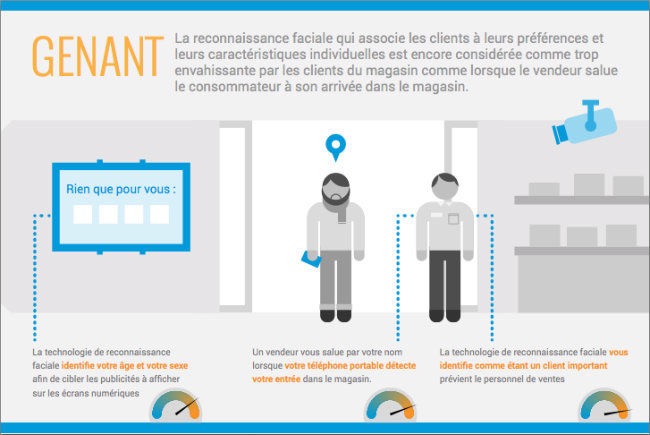 GENANT

La reconnaissance faciale qui associe les clients à leurs préférences et leurs caractéristiques individuelles est encore considérée comme trop envahissante par les clients du magasin comme lorsque le vendeur salue le consommateur à son arrivée dans le magasin.

Rien que pour vous :

La technologie de reconnaissance faciale identifie votre âge et votre sexe afin de cibler les publicités à afficher sur les écrans numériques

Un vendeur vous salue par votre nom lorsque votre téléphone portable détecte votre entrée dans le magasin.

La technologie de reconnaissance faciale vous identifie comme étant un client important prévient le personnel de ventes